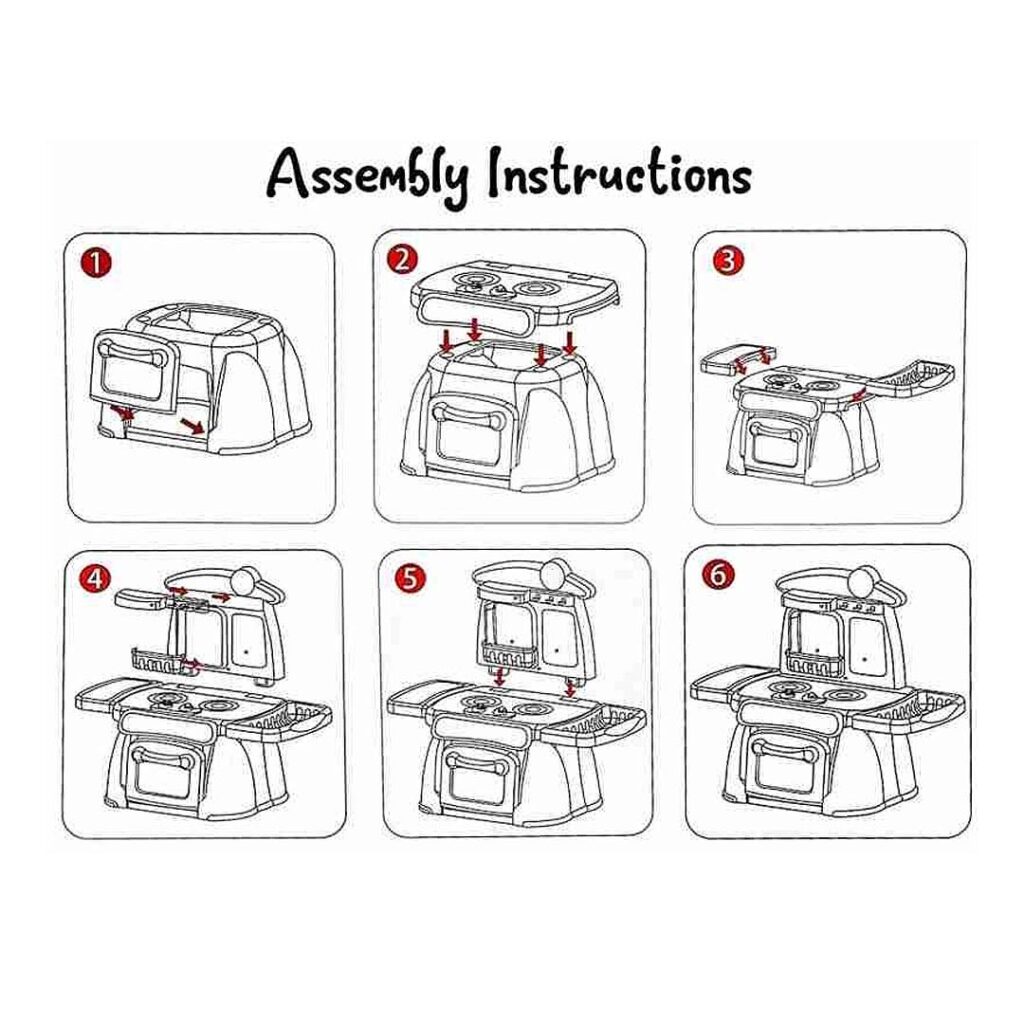 Assembly Instructions

1

2

3

4

5

6