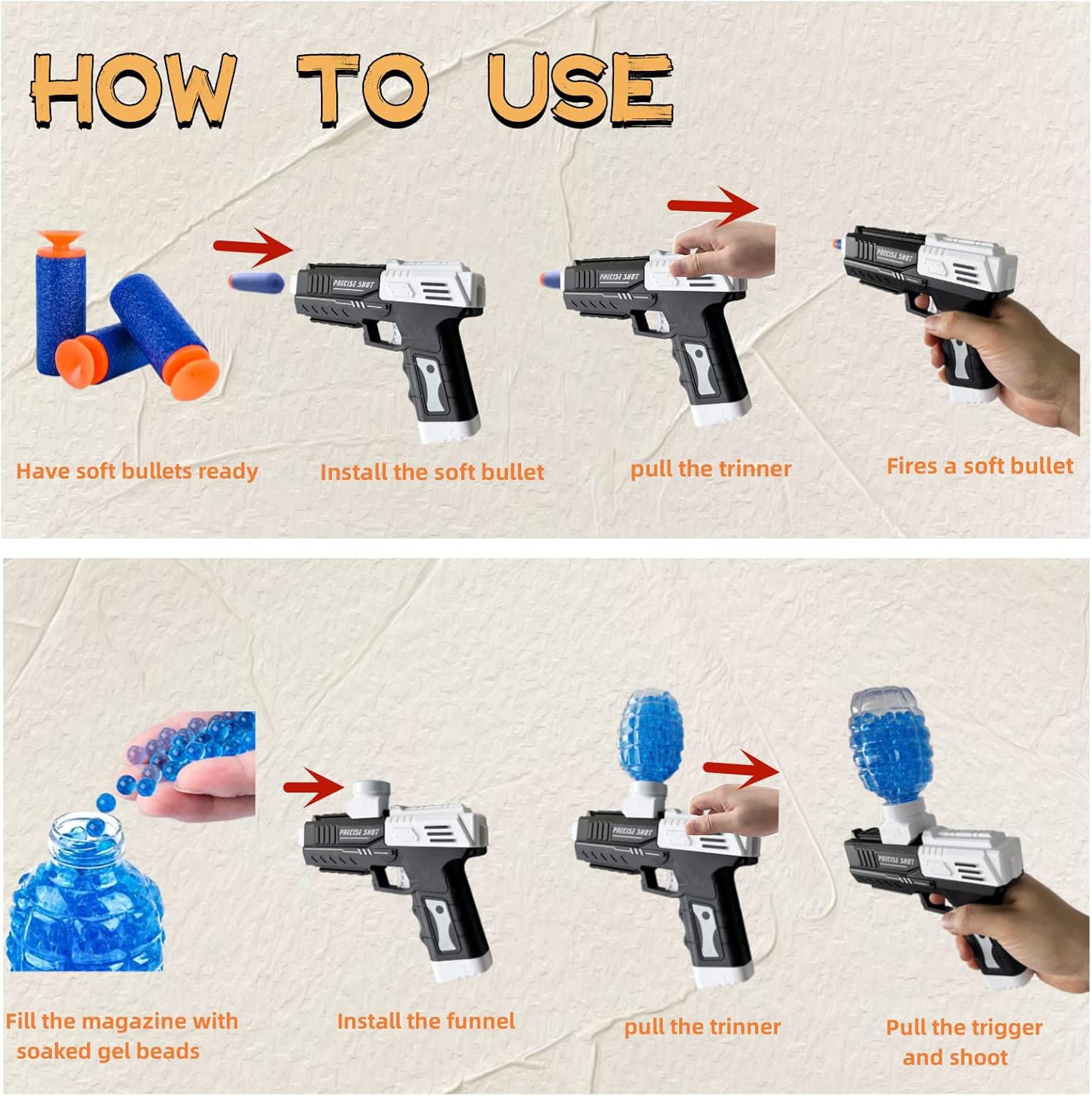 HOW TO USE

PRECISE SHOT

PRECISE SHOT

PRECISE SHOT

Have soft bullets ready

Install the soft bullet

pull the trinner

Fires a soft bullet

PRECISE SHOT

PRECISE SHOT

PRECISE SHOT

Fill the magazine with soaked gel beads

Install the funnel

pull the trinner

Pull the trigger and shoot