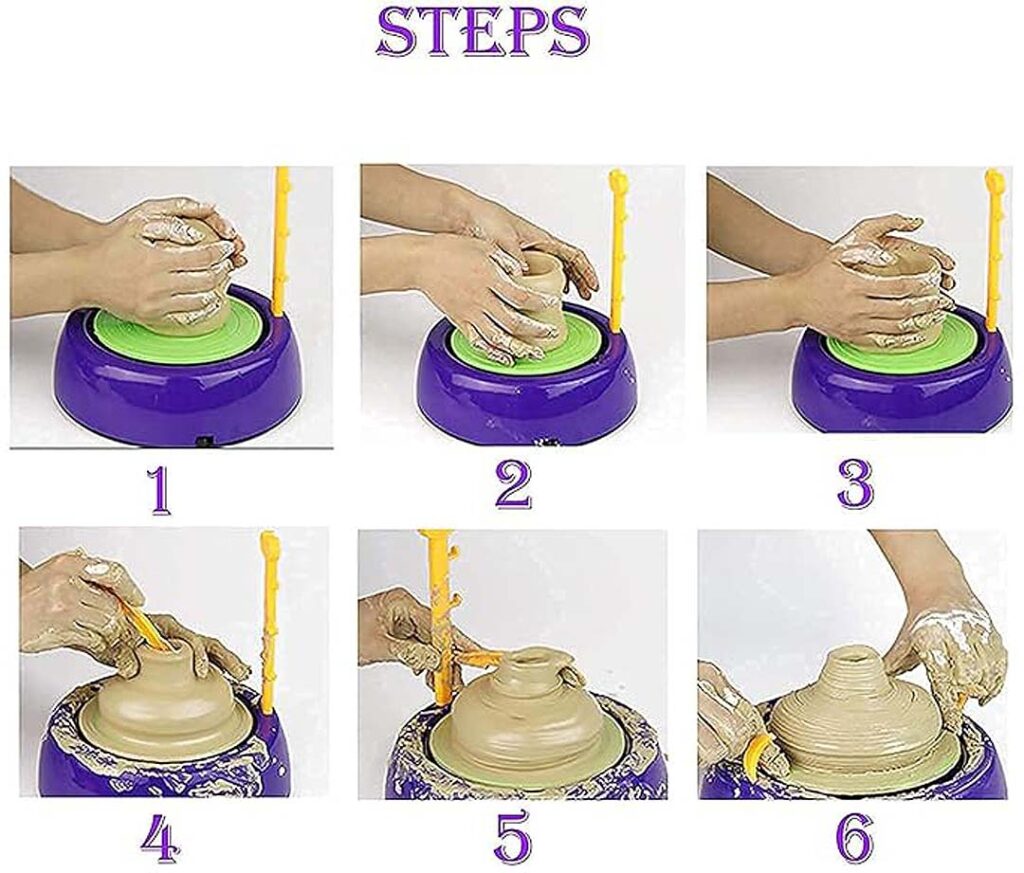 STEPS

1

2

3

4

5

6