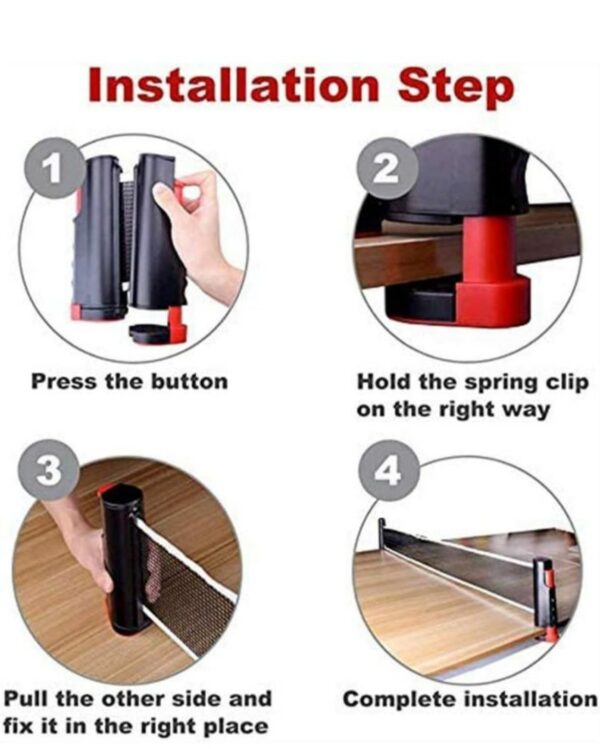 Installation Step

1

Press the button

2

Hold the spring clip on the right way

3

Pull the other side and fix it in the right place

4

Complete installation