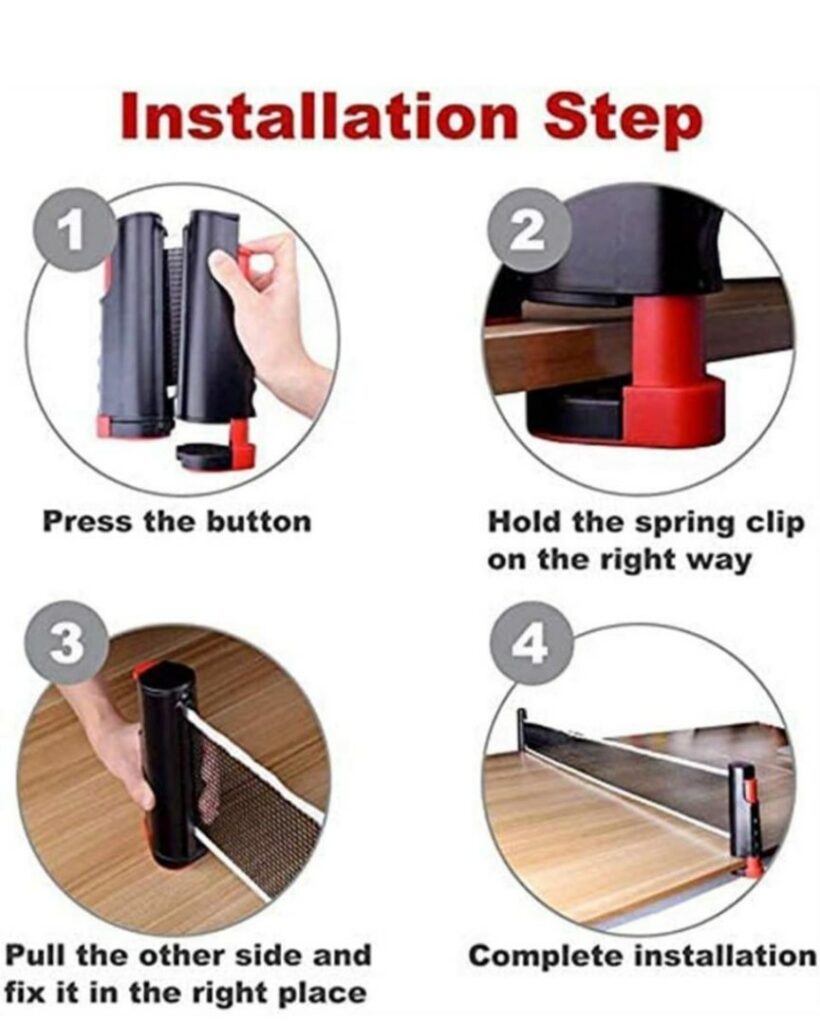 Installation Step

1

Press the button

2

Hold the spring clip on the right way

3

Pull the other side and fix it in the right place

4

Complete installation